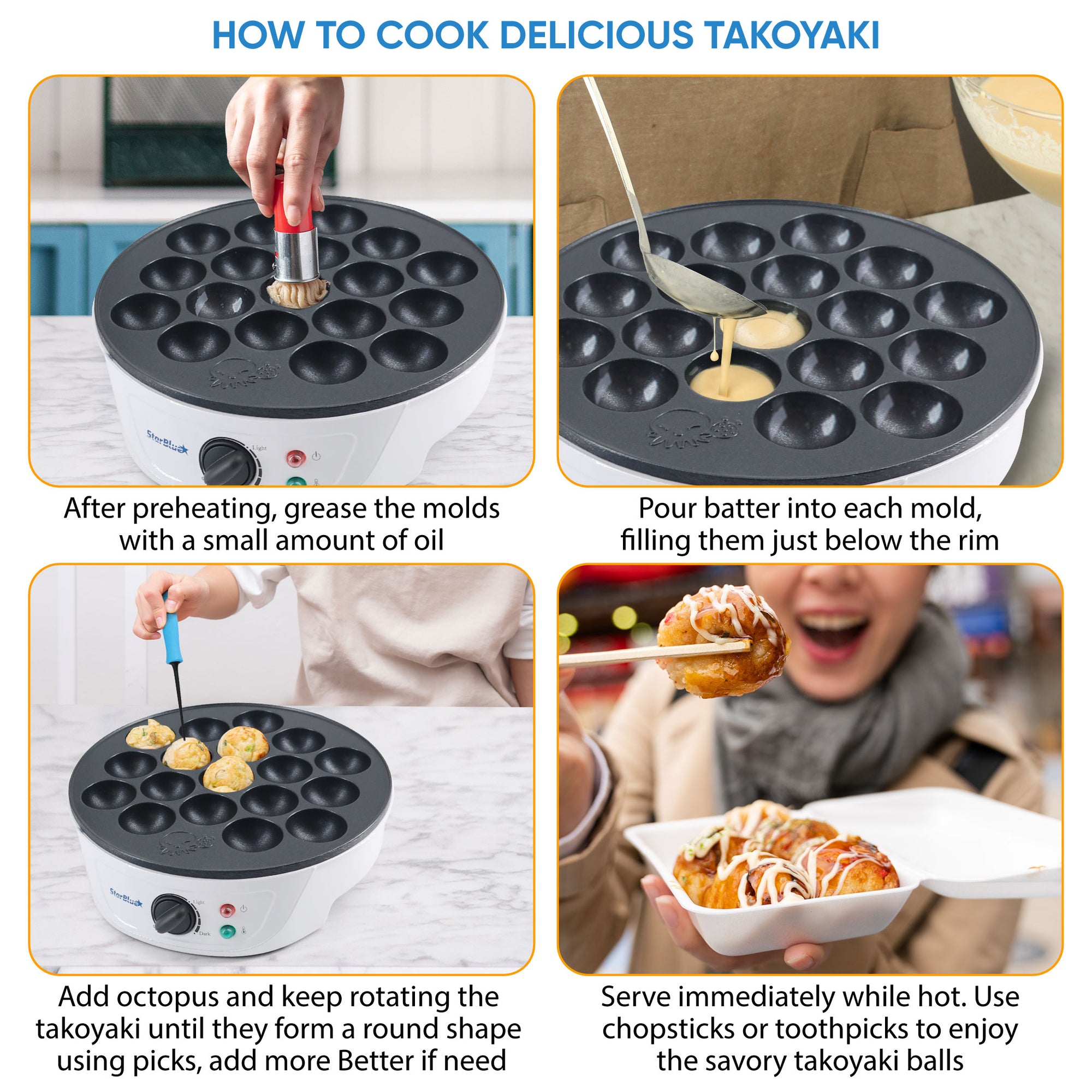 HOW TO COOK DELICIOUS TAKOYAKI

StarBlue
Light

After preheating, grease the molds with a small amount of oil

Pour batter into each mold, filling them just below the rim

StarBlue
Light
Dark

Add octopus and keep rotating the takoyaki until they form a round shape using picks, add more Better if need

Serve immediately while hot. Use chopsticks or toothpicks to enjoy the savory takoyaki balls