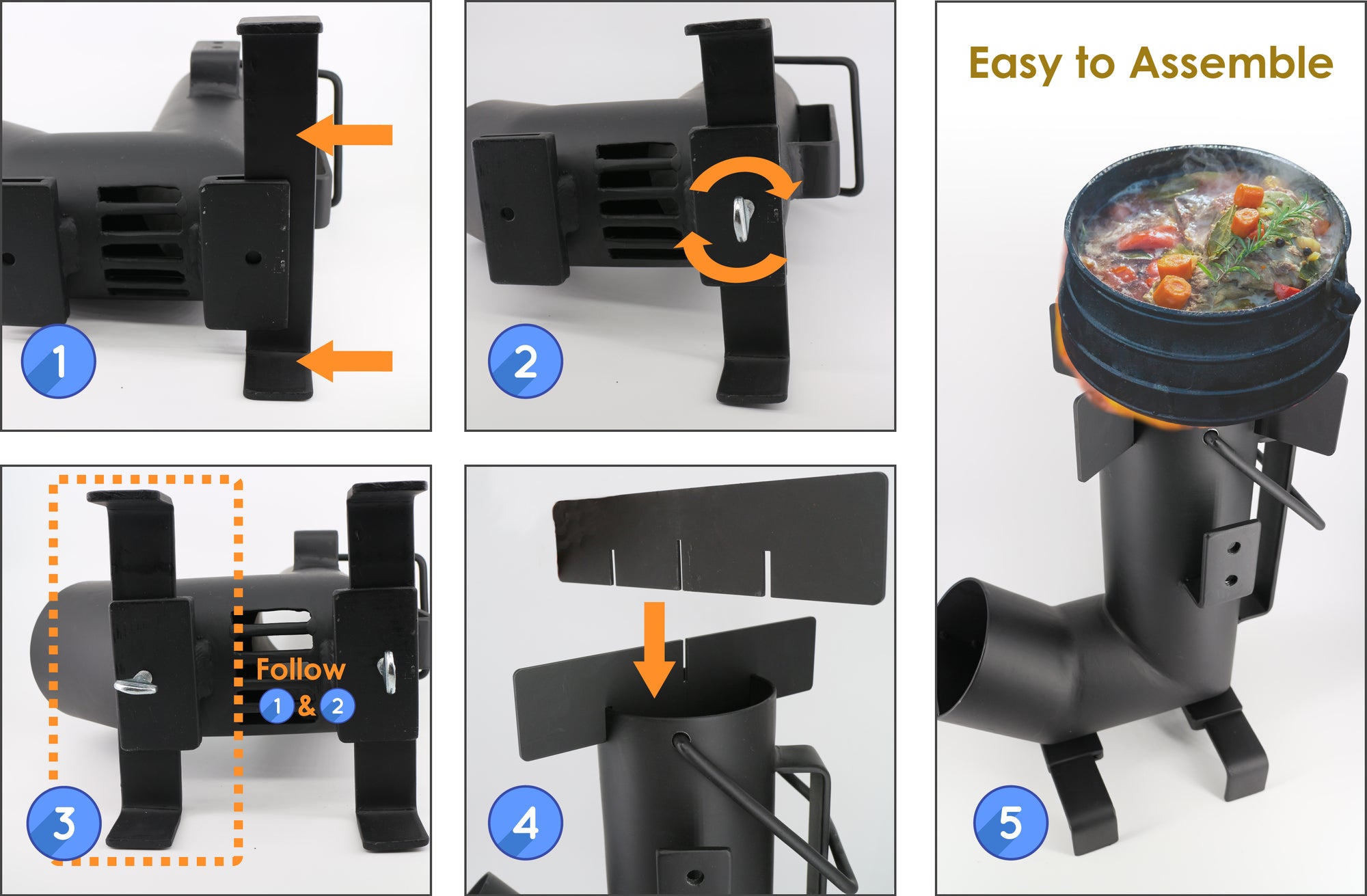 1

2

Easy to Assemble

3

Follow 1 & 2

4

5