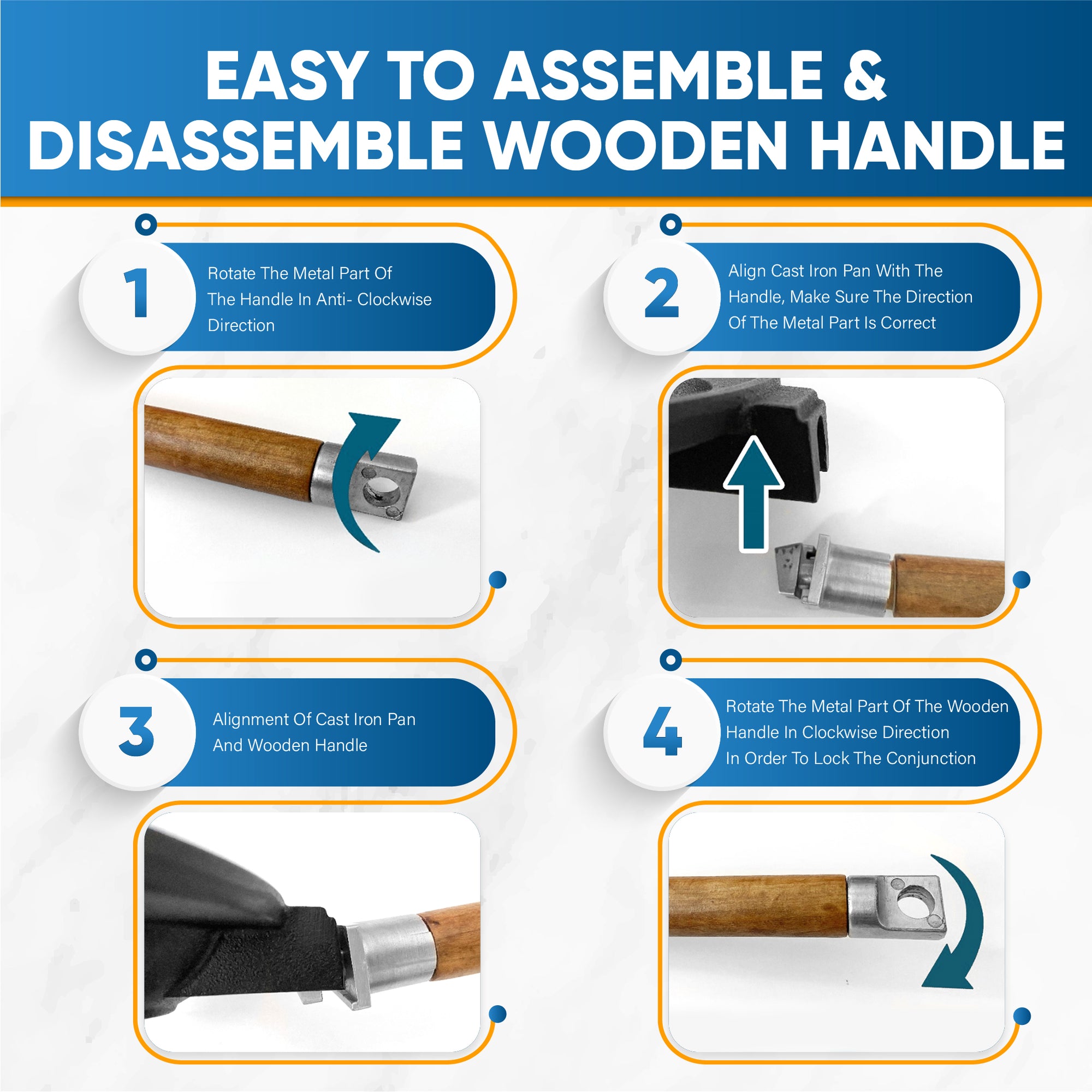 EASY TO ASSEMBLE & DISASSEMBLE WOODEN HANDLE

1

Rotate The Metal Part Of The Handle In Anti- Clockwise Direction

2

Align Cast Iron Pan With The Handle, Make Sure The Direction Of The Metal Part Is Correct

3

Alignment Of Cast Iron Pan And Wooden Handle

4

Rotate The Metal Part Of The Wooden Handle In Clockwise Direction In Order To Lock The Conjunction