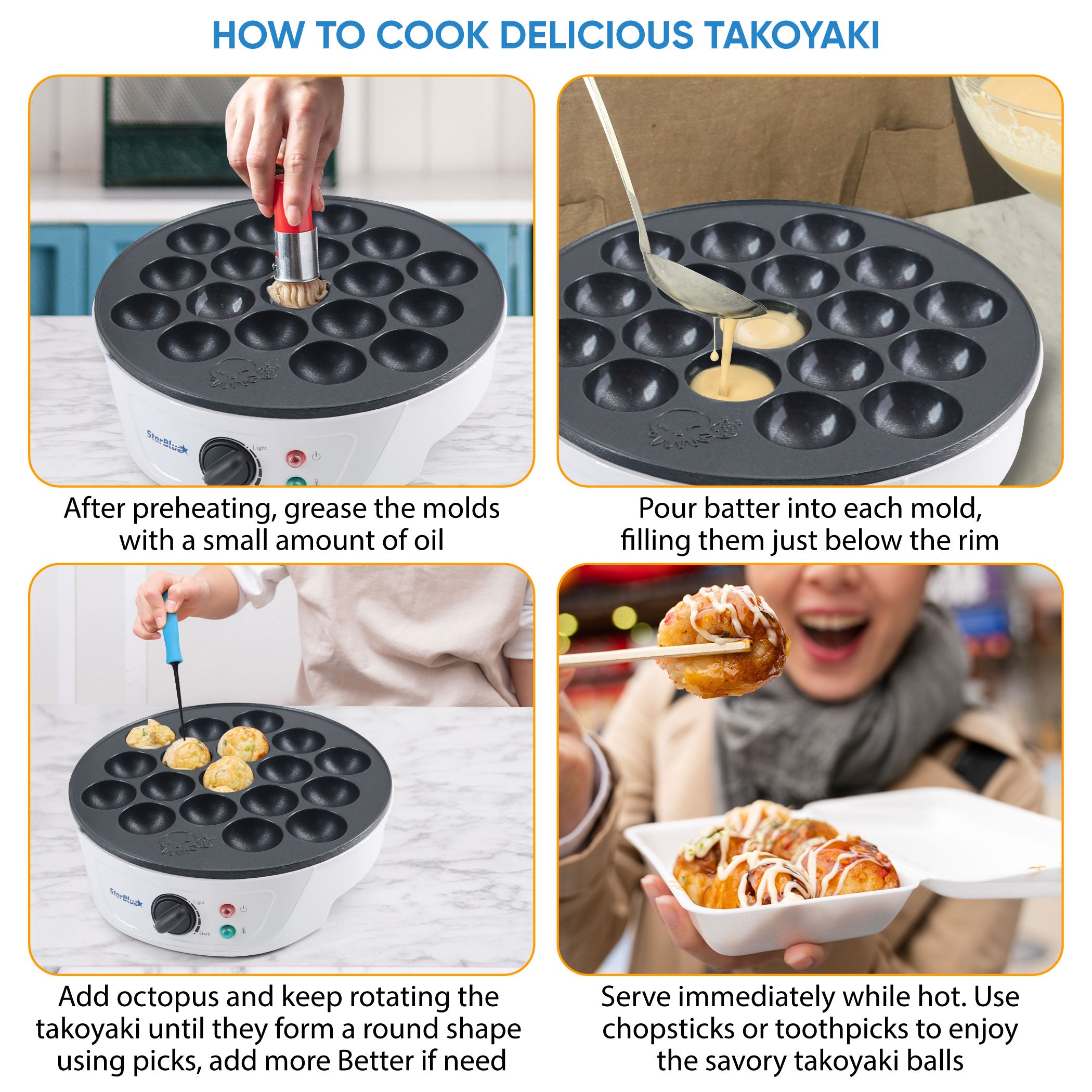 HOW TO COOK DELICIOUS TAKOYAKI

StarBlue
Light

After preheating, grease the molds with a small amount of oil

Pour batter into each mold, filling them just below the rim

StarBlue
Light
Dark

Add octopus and keep rotating the takoyaki until they form a round shape using picks, add more Better if need

Serve immediately while hot. Use chopsticks or toothpicks to enjoy the savory takoyaki balls