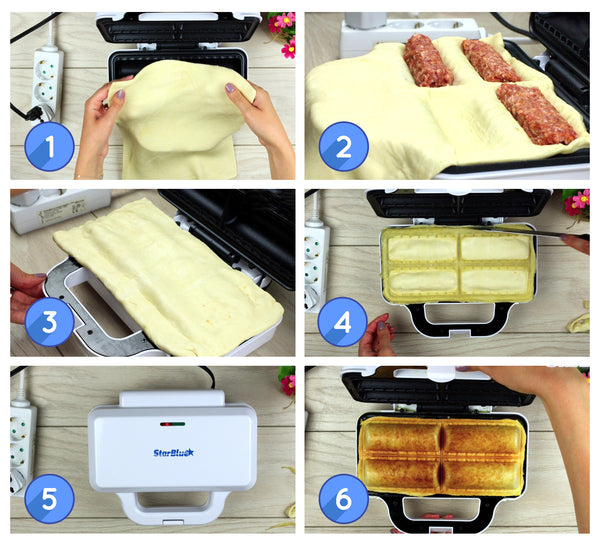 1

2

3

4

5

StarBlue

6